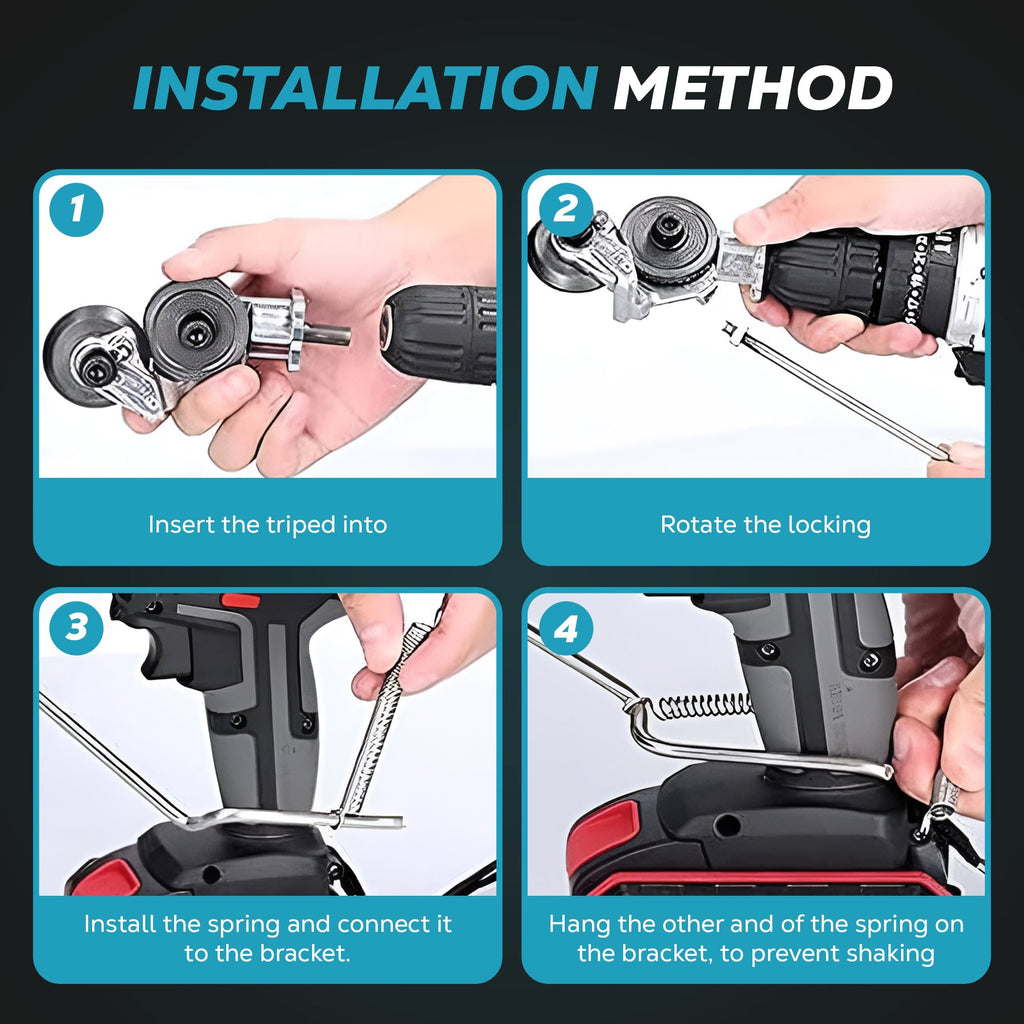 INSTALLATION METHOD

1

Insert the triped into

2

Rotate the locking

3

Install the spring and connect it to the bracket.

4

Hang the other and of the spring on the bracket, to prevent shaking